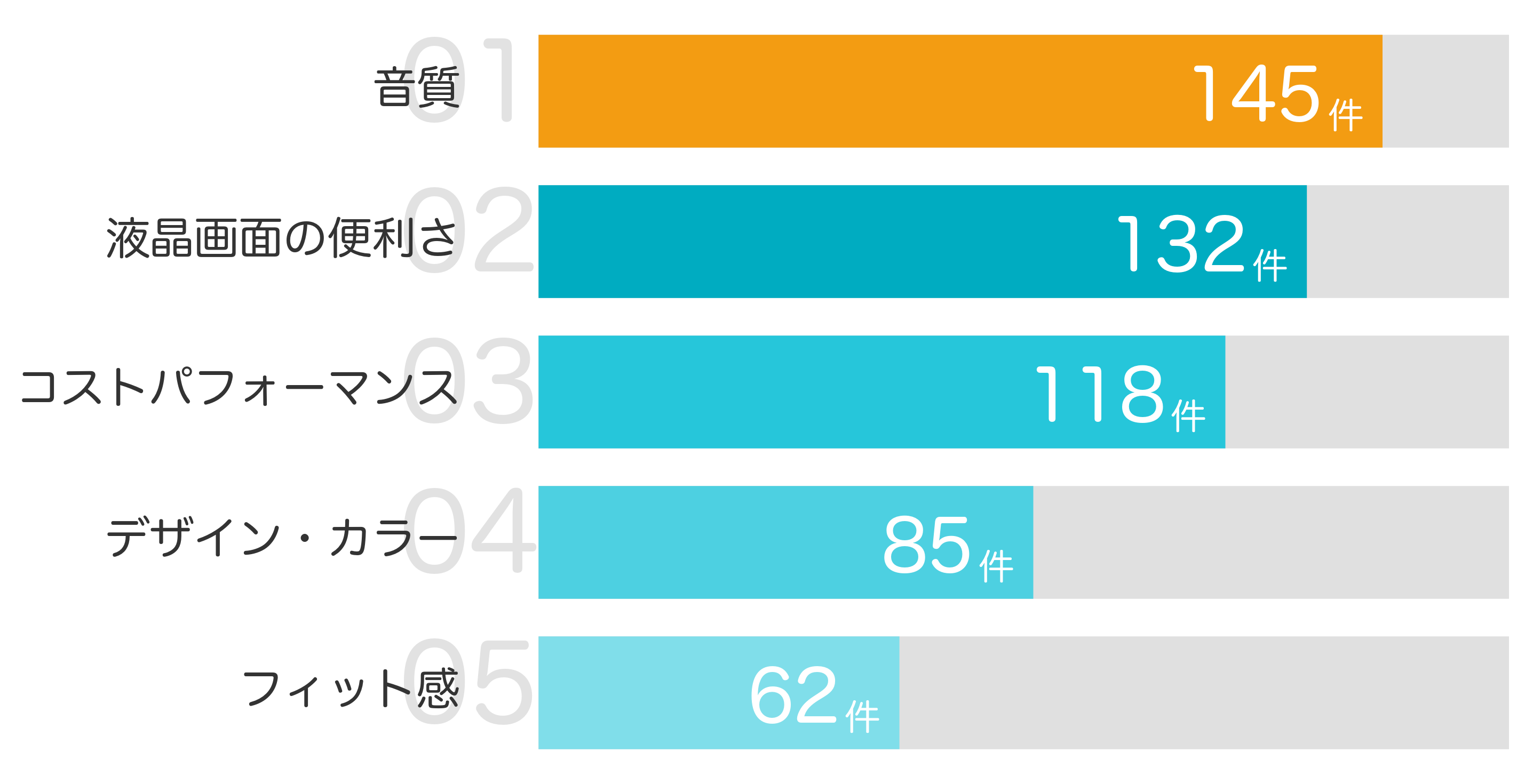 01 音質 145件

02 液晶画面の便利さ 132件

03 コストパフォーマンス 118件

04 デザイン・カラー 85件

05 フィット感 62件