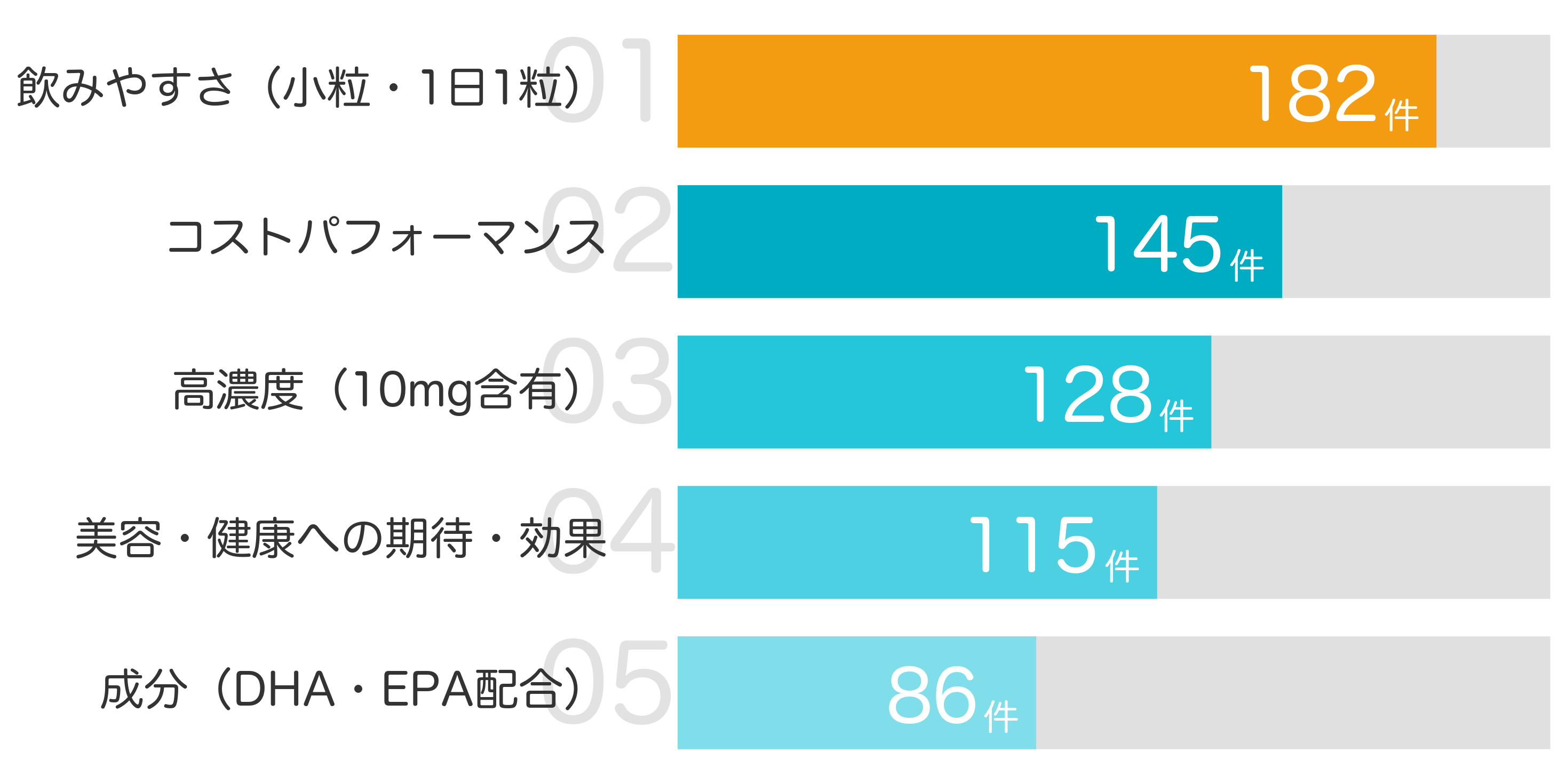 01 飲みやすさ（小粒・1日1粒） 182件

02 コストパフォーマンス 145件

03 高濃度（10mg含有） 128件

04 美容・健康への期待・効果 115件

05 成分（DHA・EPA配合） 86件