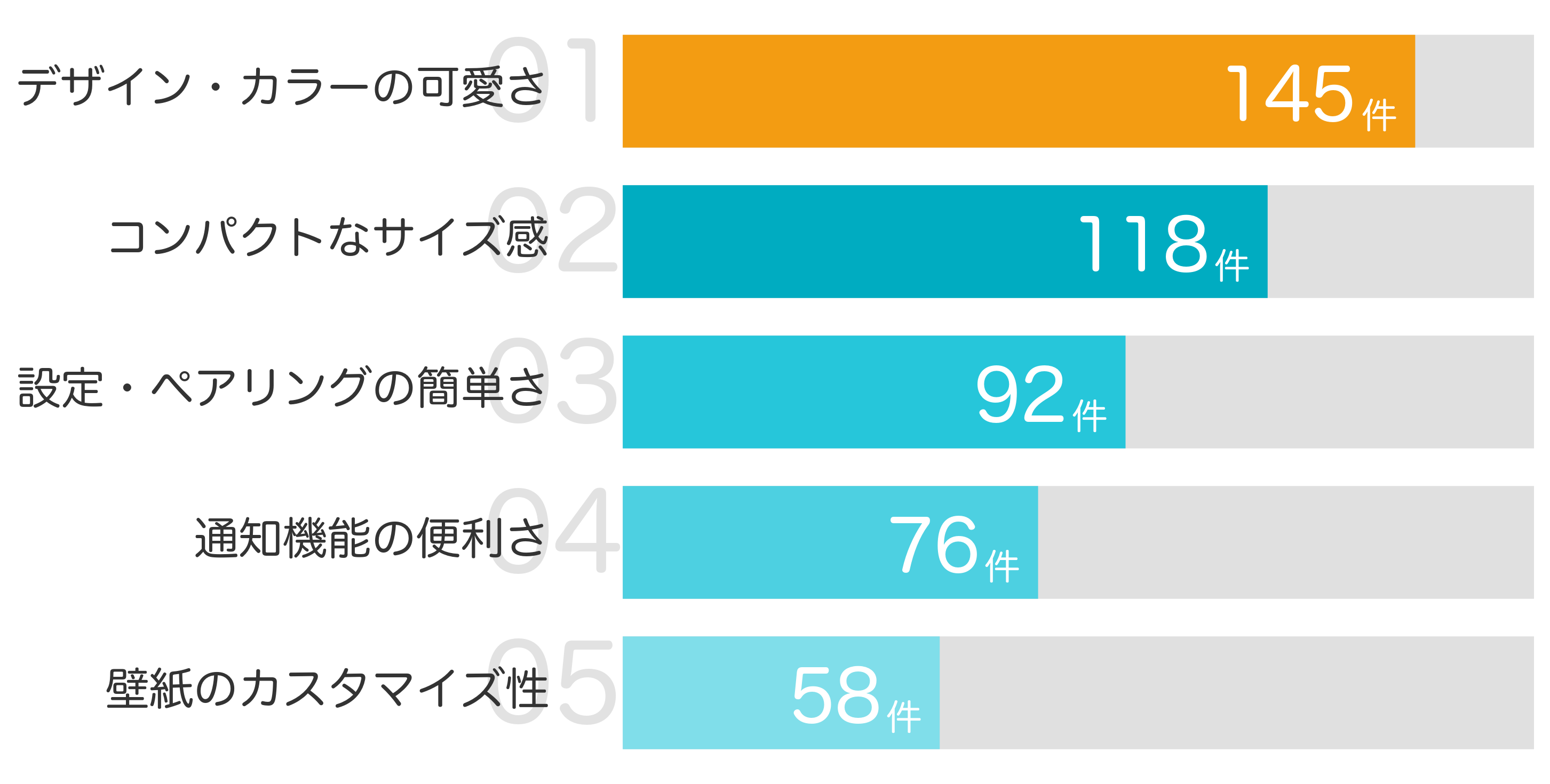 01 デザイン・カラーの可愛さ 145件

02 コンパクトなサイズ感 118件

03 設定・ペアリングの簡単さ 92件

04 通知機能の便利さ 76件

05 壁紙のカスタマイズ性 58件