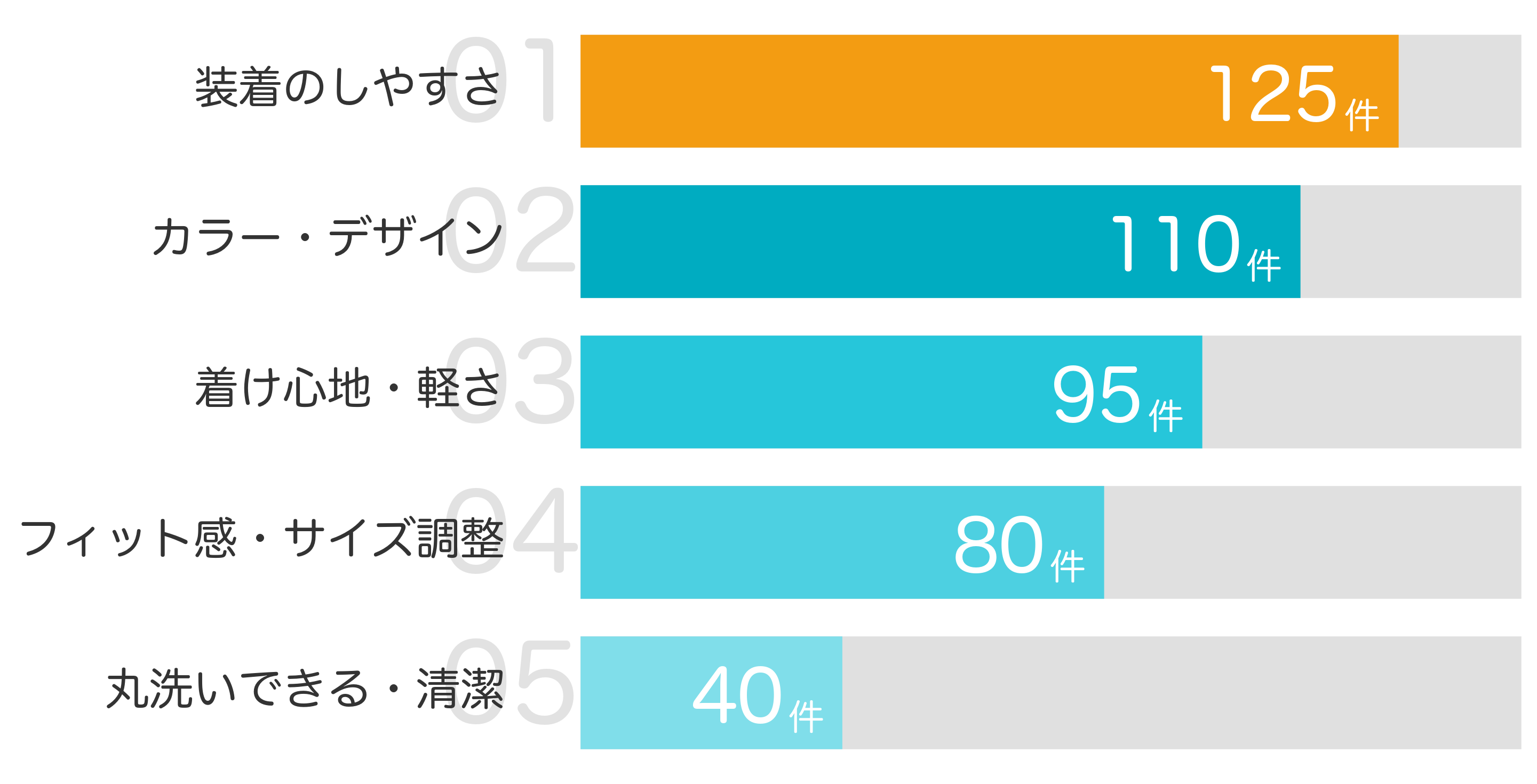 01 装着のしやすさ 125件

02 カラー・デザイン 110件

03 着け心地・軽さ 95件

04 フィット感・サイズ調整 80件

05 丸洗いできる・清潔 40件