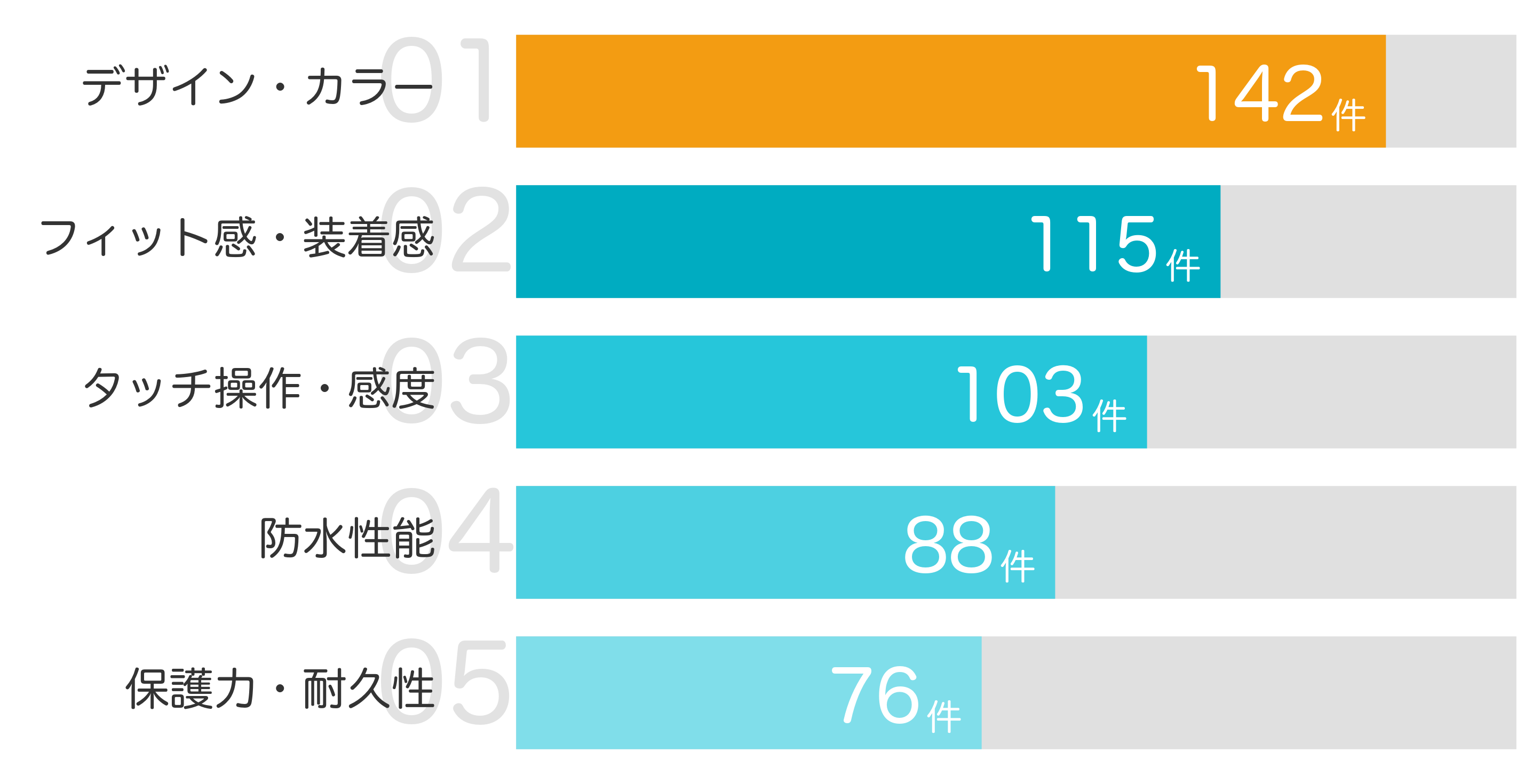 01 デザイン・カラー 142件

02 フィット感・装着感 115件

03 タッチ操作・感度 103件

04 防水性能 88件

05 保護力・耐久性 76件