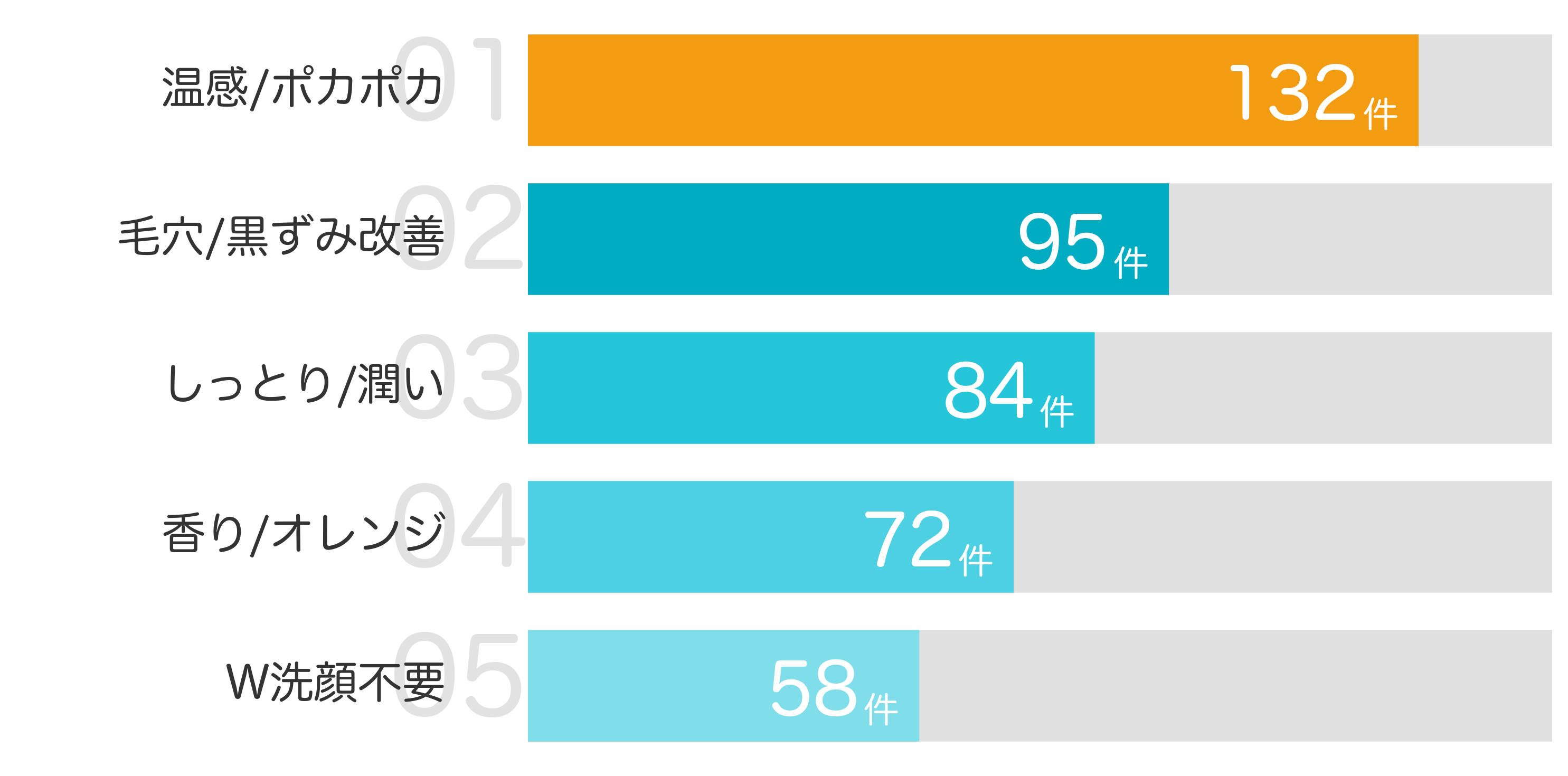 01 温感/ポカポカ 132件

02 毛穴/黒ずみ改善 95件

03 しっとり/潤い 84件

04 香り/オレンジ 72件

05 W洗顔不要 58件