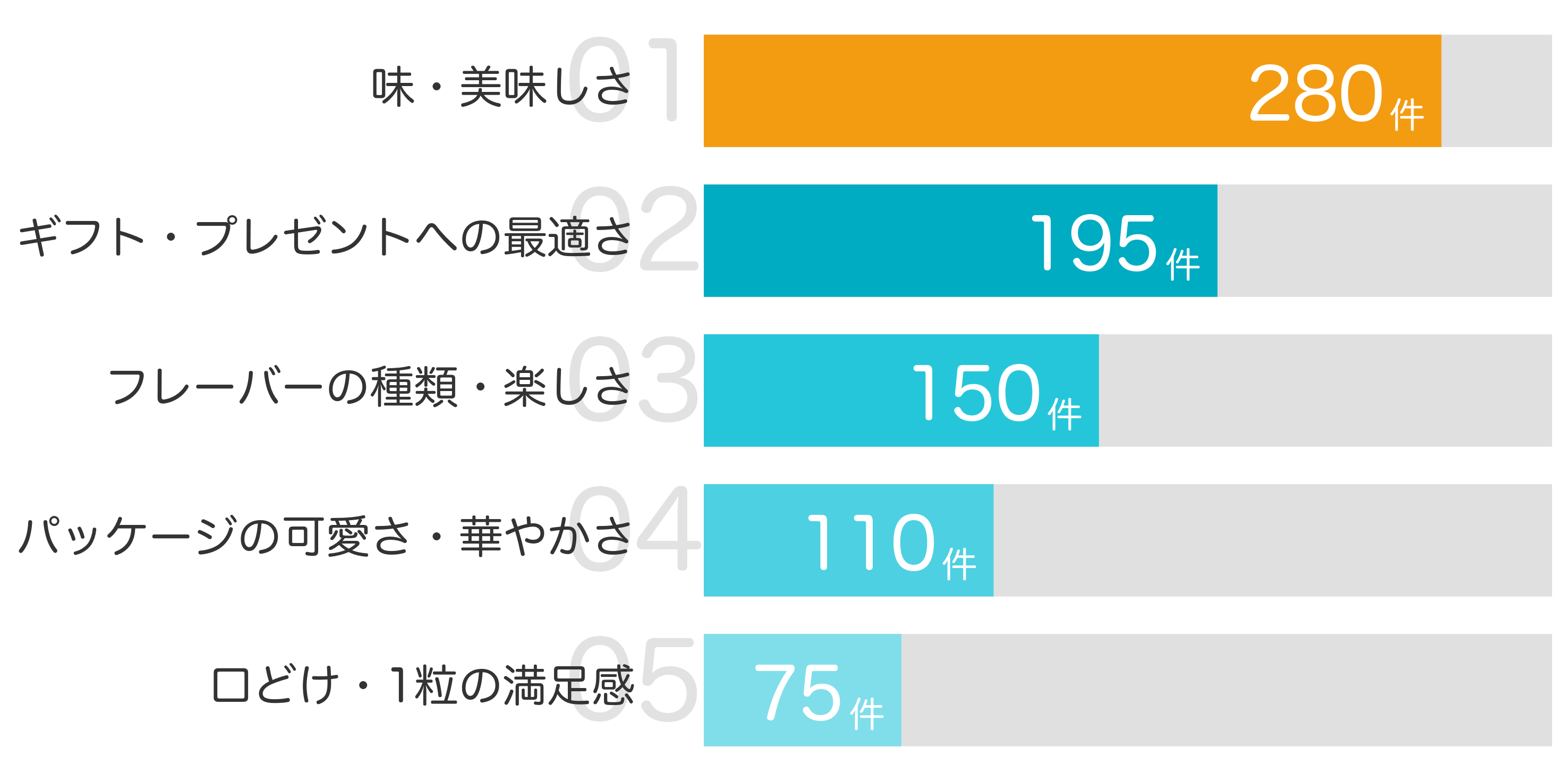 01 味・美味しさ 280件

02 ギフト・プレゼントへの最適さ 195件

03 フレーバーの種類・楽しさ 150件

04 パッケージの可愛さ・華やかさ 110件

05 口どけ・1粒の満足感 75件