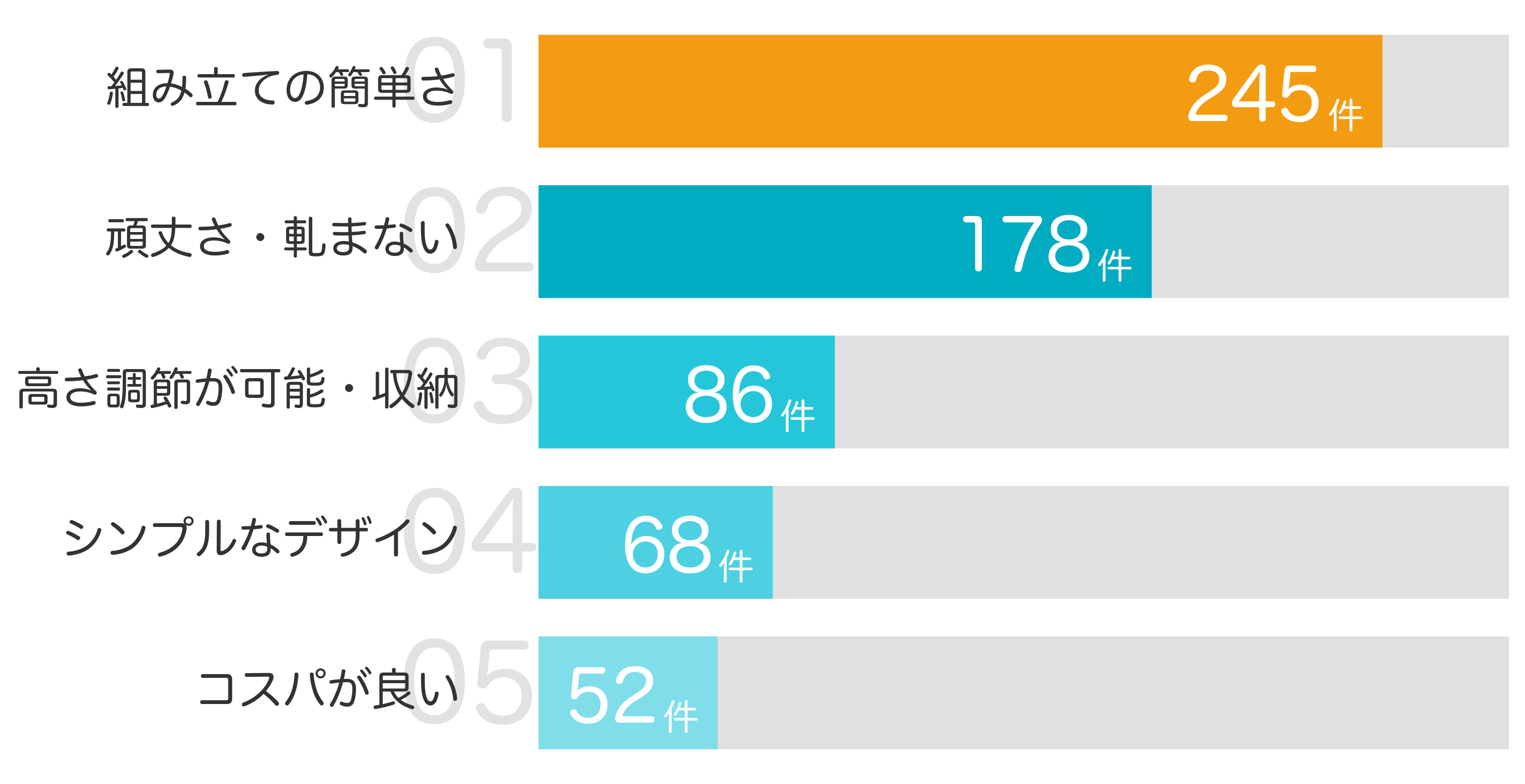 01 組み立ての簡単さ 245件

02 頑丈さ・軋まない 178件

03 高さ調節が可能・収納 86件

04 シンプルなデザイン 68件

05 コスパが良い 52件