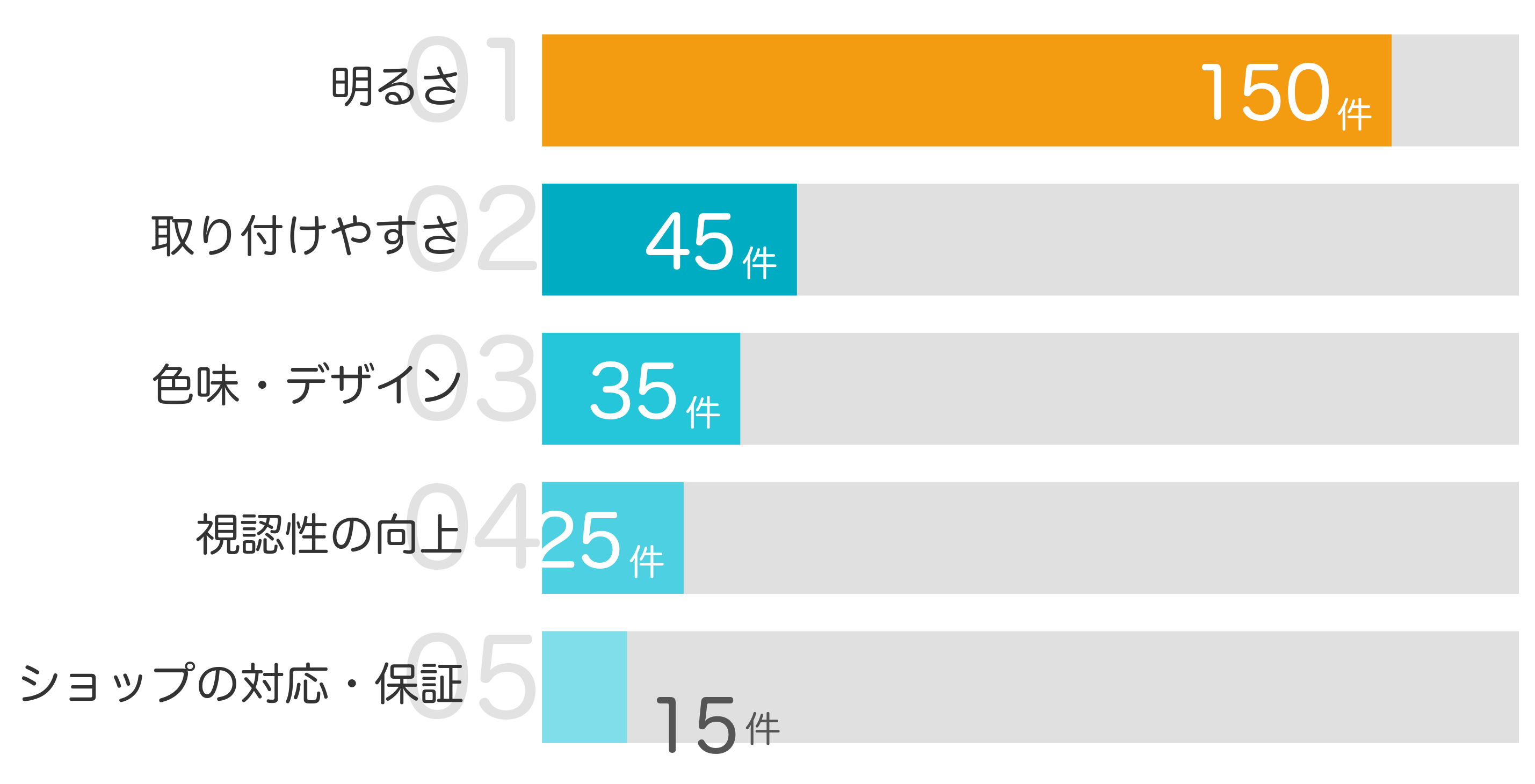 01 明るさ 150件

02 取り付けやすさ 45件

03 色味・デザイン 35件

04 視認性の向上 25件

05 ショップの対応・保証 15件