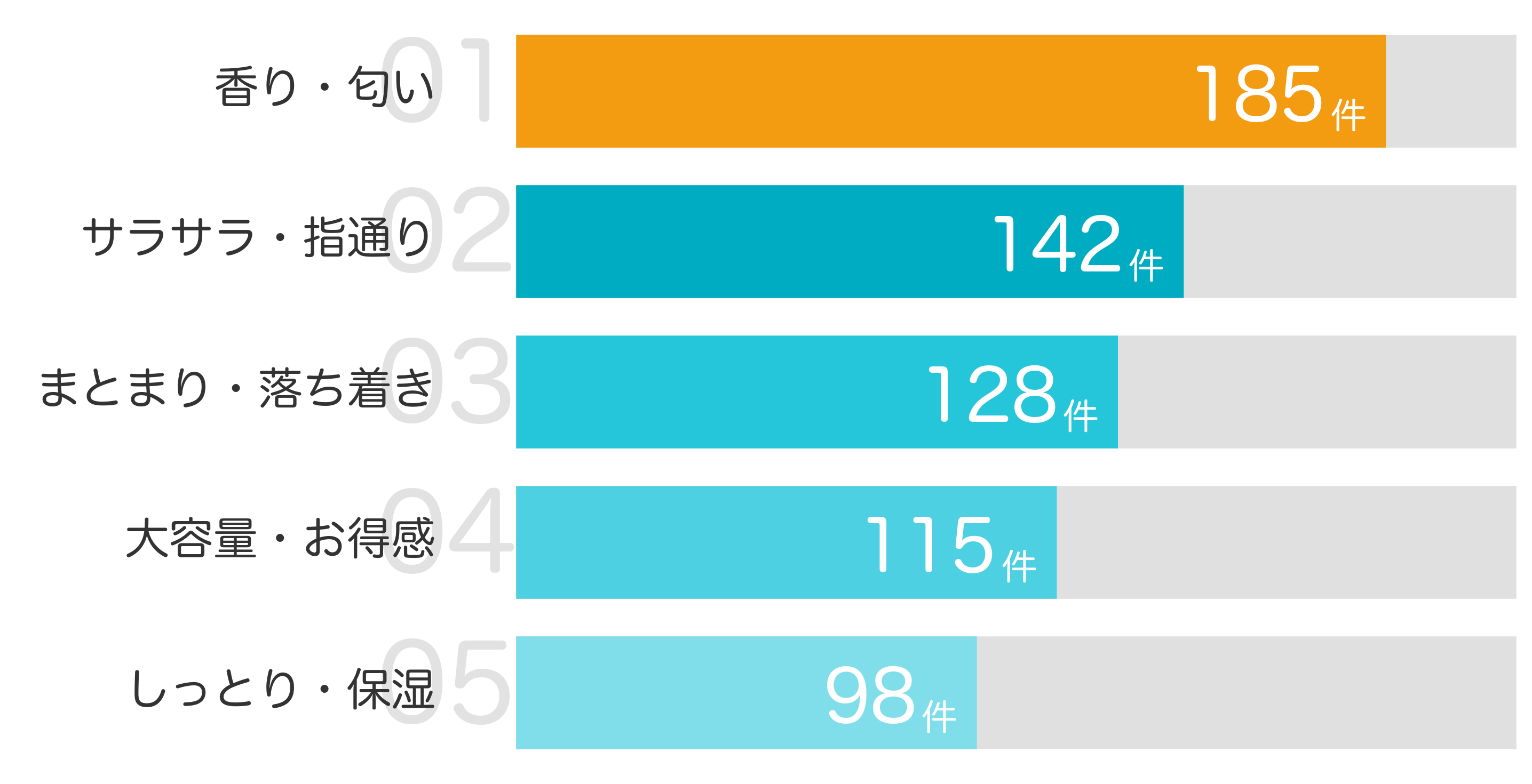 01 香り・匂い 185件

02 サラサラ・指通り 142件

03 まとまり・落ち着き 128件

04 大容量・お得感 115件

05 しっとり・保湿 98件