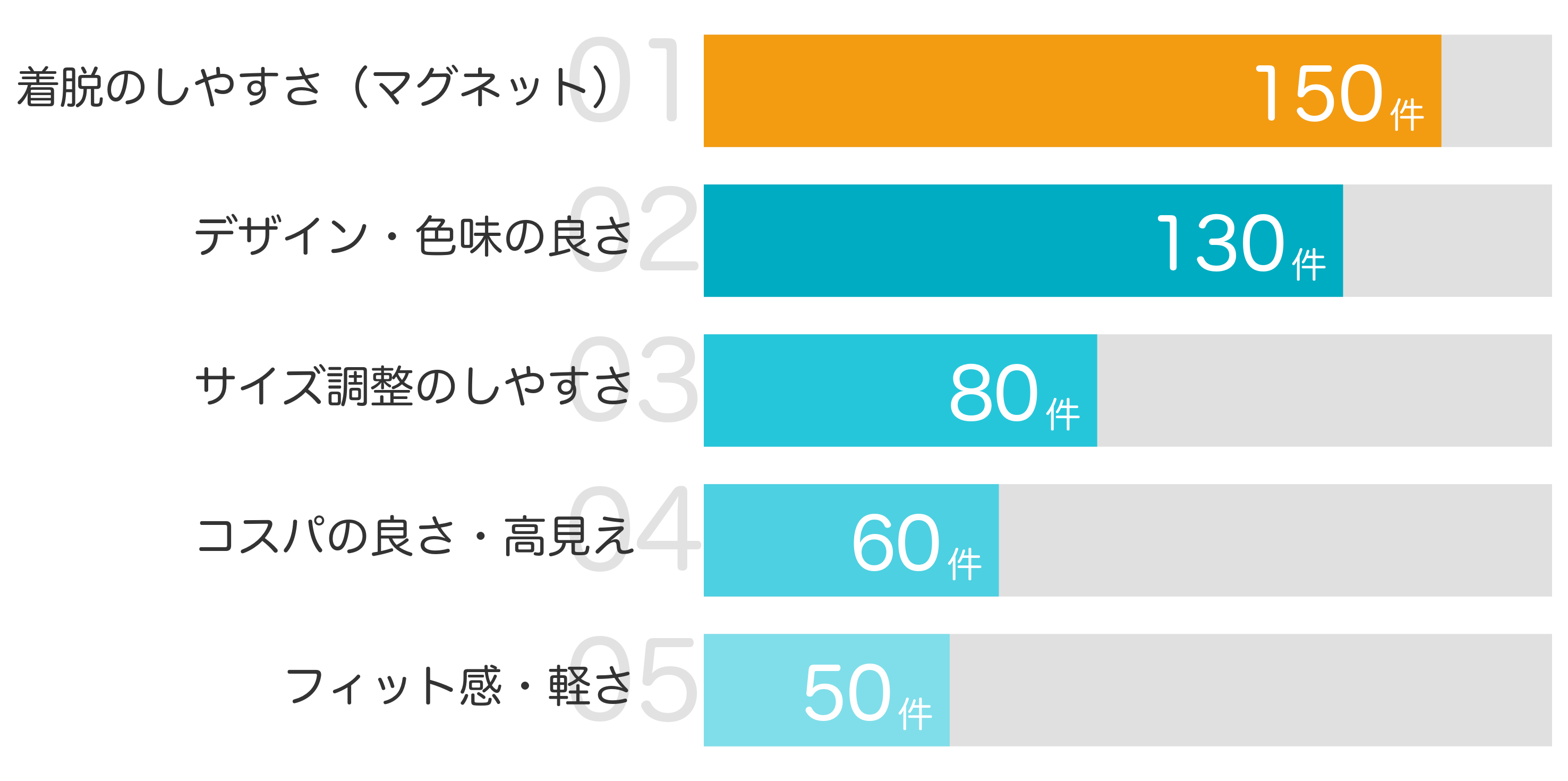 01 着脱のしやすさ（マグネット） 150件

02 デザイン・色味の良さ 130件

03 サイズ調整のしやすさ 80件

04 コスパの良さ・高見え 60件

05 フィット感・軽さ 50件