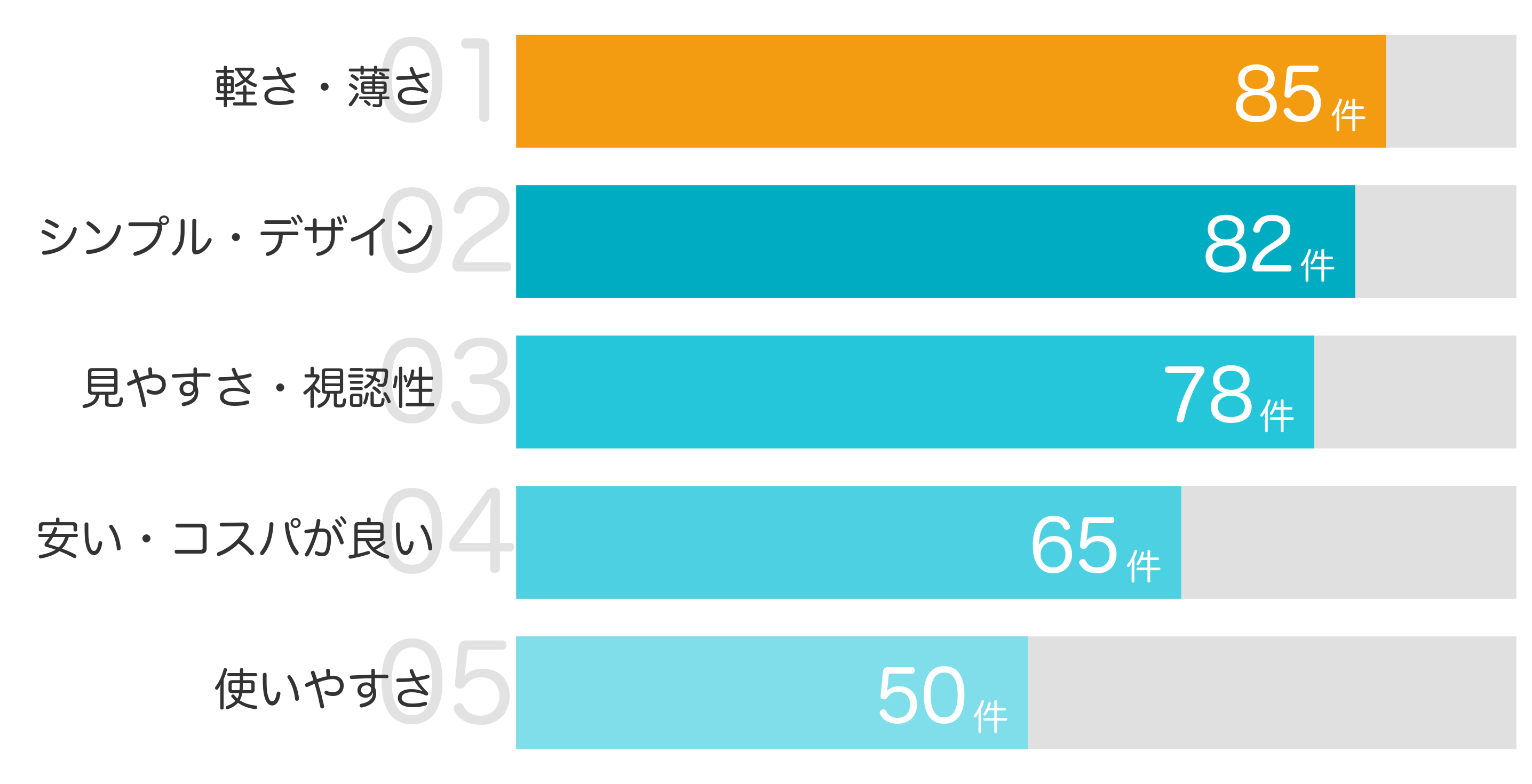 01 軽さ・薄さ 85件

02 シンプル・デザイン 82件

03 見やすさ・視認性 78件

04 安い・コスパが良い 65件

05 使いやすさ 50件