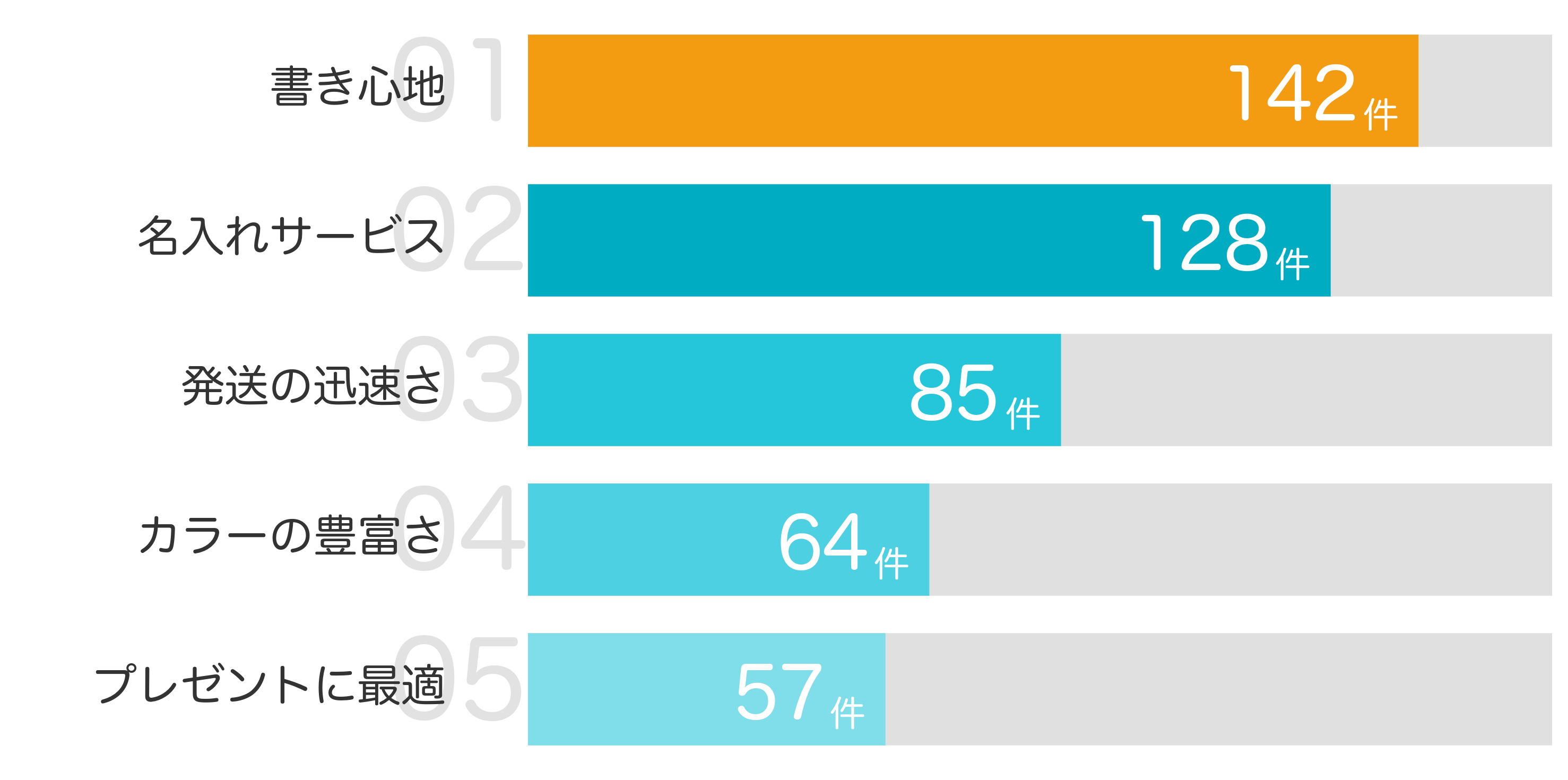 01 書き心地 142件

02 名入れサービス 128件

03 発送の迅速さ 85件

04 カラーの豊富さ 64件

05 プレゼントに最適 57件