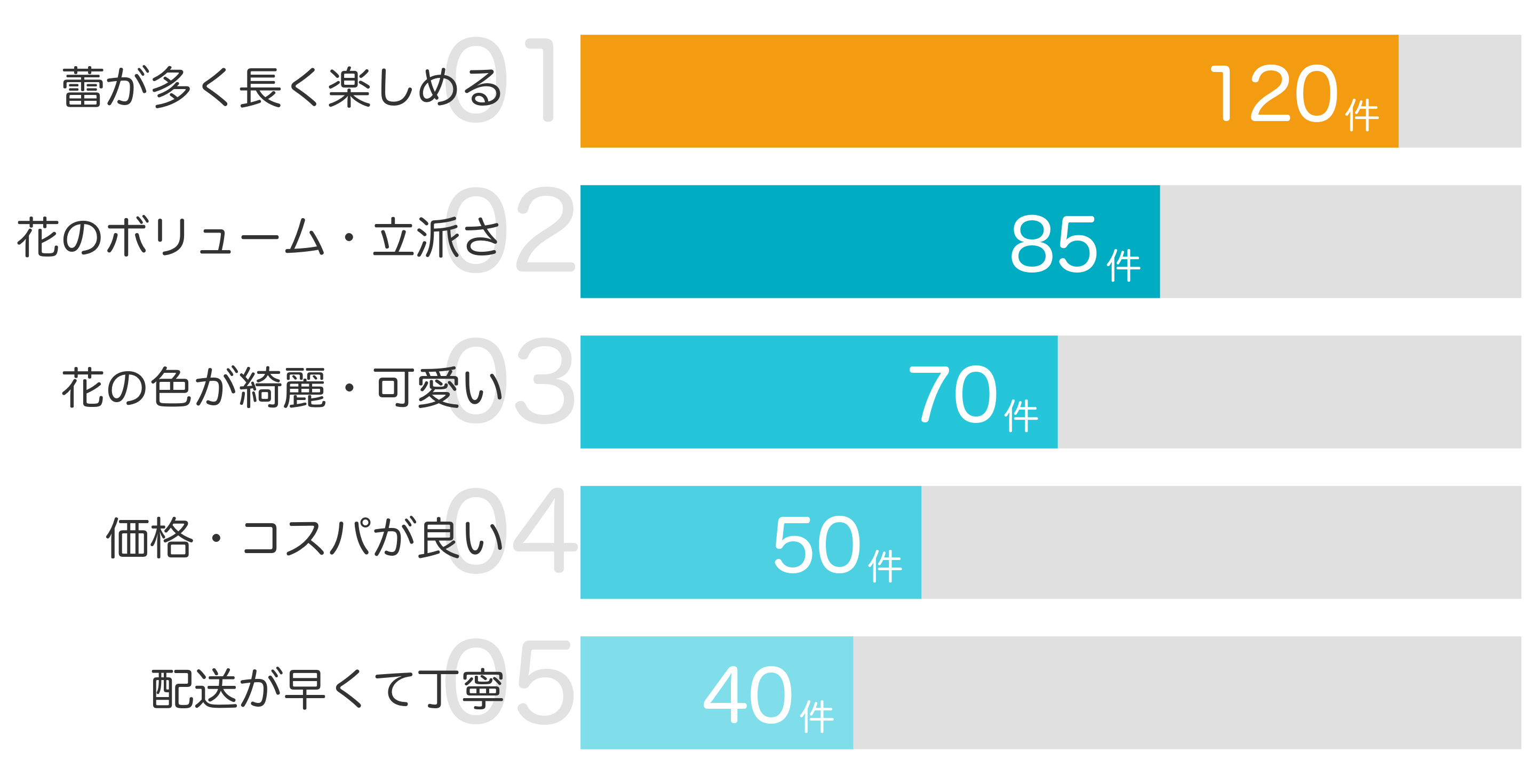 01 蕾が多く長く楽しめる 120件

02 花のボリューム・立派さ 85件

03 花の色が綺麗・可愛い 70件

04 価格・コスパが良い 50件

05 配送が早くて丁寧 40件