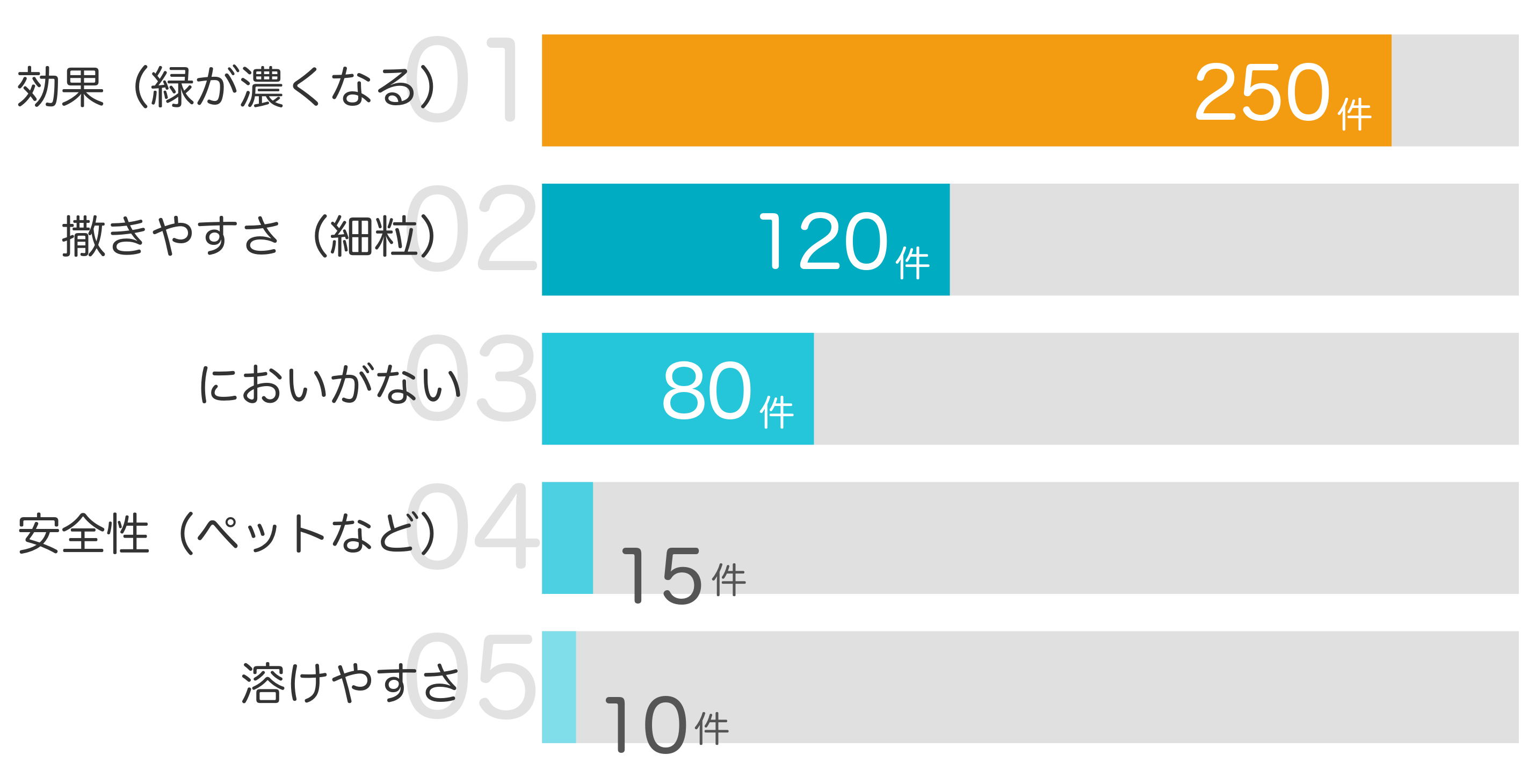 効果（緑が濃くなる） 01 250件

撒きやすさ（細粒） 02 120件

においがない 03 80件

安全性（ペットなど） 04 15件

溶けやすさ 05 10件