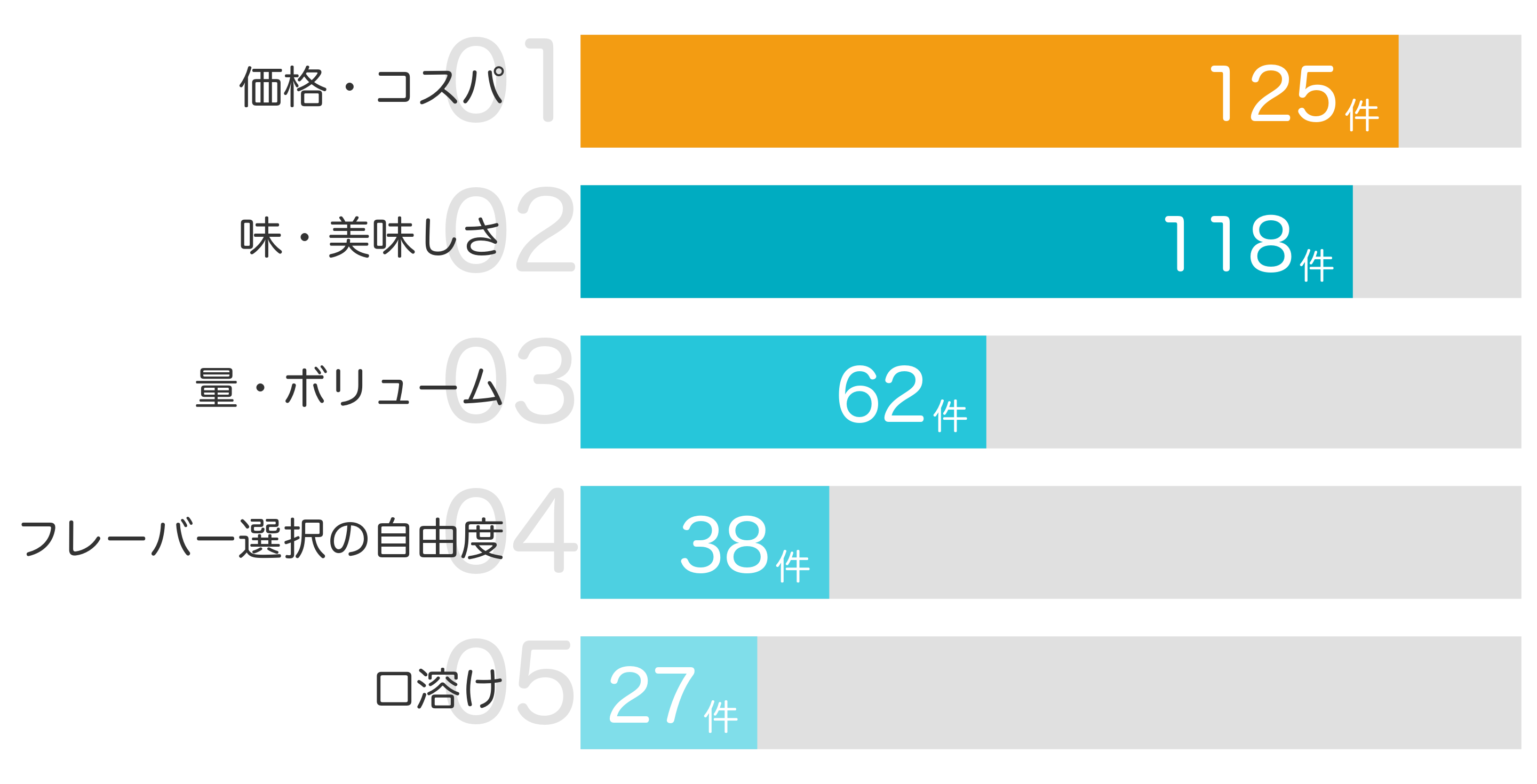 01 価格・コスパ 125件

02 味・美味しさ 118件

03 量・ボリューム 62件

04 フレーバー選択の自由度 38件

05 口溶け 27件